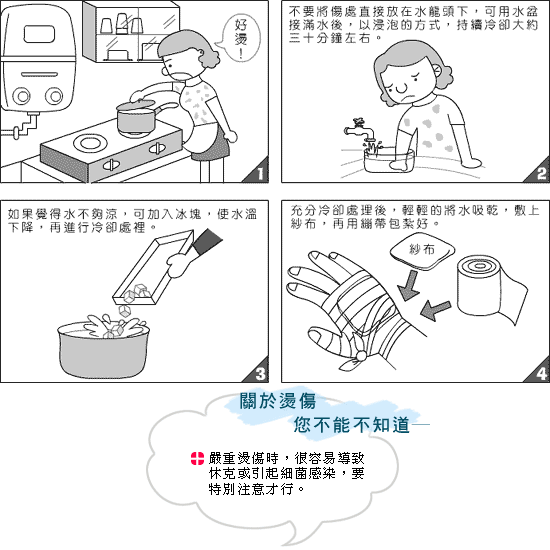 好燙！

1

不要將傷處直接放在水龍頭下，可用水盆接滿水後，以浸泡的方式，持續冷卻大約三十分鐘左右。

2

如果覺得水不夠涼，可加入冰塊，使水溫下降，再進行冷卻處裡。

3

充分冷卻處理後，輕輕的將水吸乾，敷上紗布，再用繃帶包紮好。

紗布

4

關於燙傷
您不能不知道—

嚴重燙傷時，很容易導致休克或引起細菌感染，要特別注意才行。